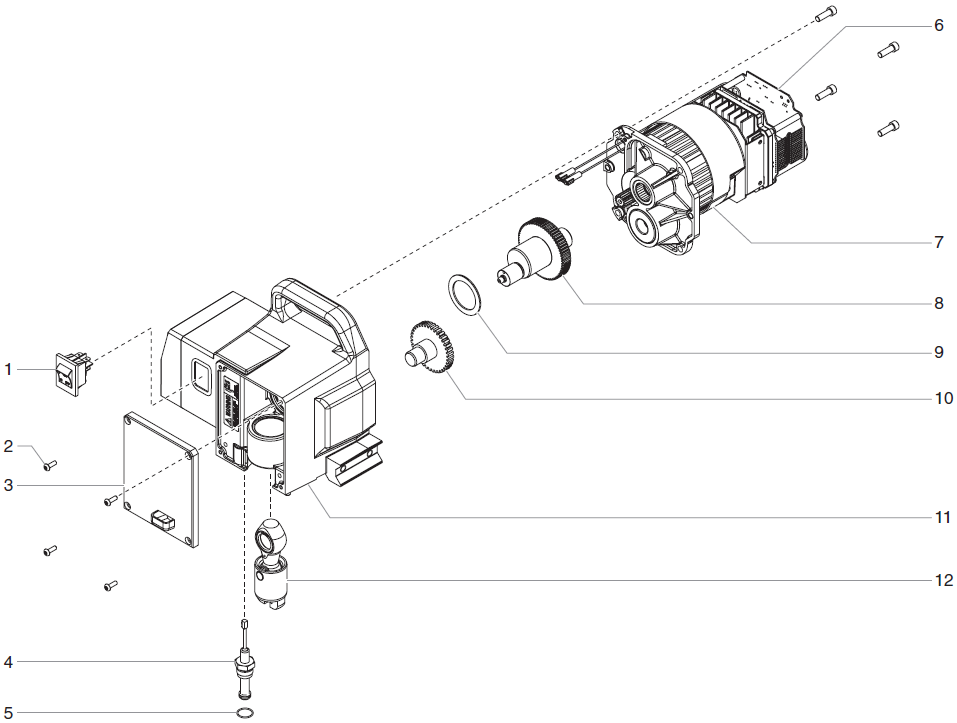 6
7
8
9
10
1
2
3
11
12
4
5